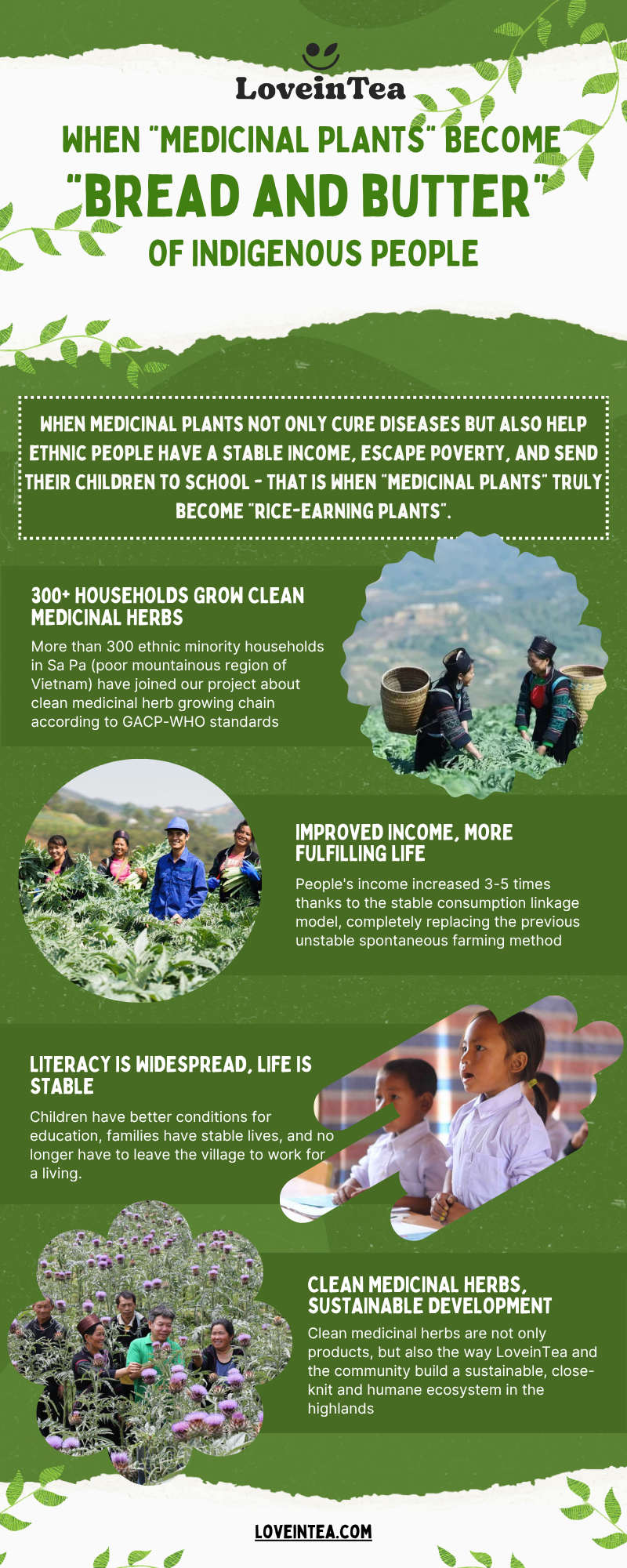 LoveinTea

WHEN "MEDICINAL PLANTS" BECOME "BREAD AND BUTTER" OF INDIGENOUS PEOPLE

WHEN MEDICINAL PLANTS NOT ONLY CURE DISEASES BUT ALSO HELP ETHNIC PEOPLE HAVE A STABLE INCOME, ESCAPE POVERTY, AND SEND THEIR CHILDREN TO SCHOOL - THAT IS WHEN "MEDICINAL PLANTS" TRULY BECOME "RICE-EARNING PLANTS".

300+ HOUSEHOLDS GROW CLEAN MEDICINAL HERBS

More than 300 ethnic minority households in Sa Pa (poor mountainous region of Vietnam) have joined our project about clean medicinal herb growing chain according to GACP-WHO standards

IMPROVED INCOME, MORE FULFILLING LIFE

People's income increased 3-5 times thanks to the stable consumption linkage model, completely replacing the previous unstable spontaneous farming method

LITERACY IS WIDESPREAD, LIFE IS STABLE

Children have better conditions for education, families have stable lives, and no longer have to leave the village to work for a living.

CLEAN MEDICINAL HERBS, SUSTAINABLE DEVELOPMENT

Clean medicinal herbs are not only products, but also the way LoveinTea and the community build a sustainable, close-knit and humane ecosystem in the highlands

LOVEINTEA.COM